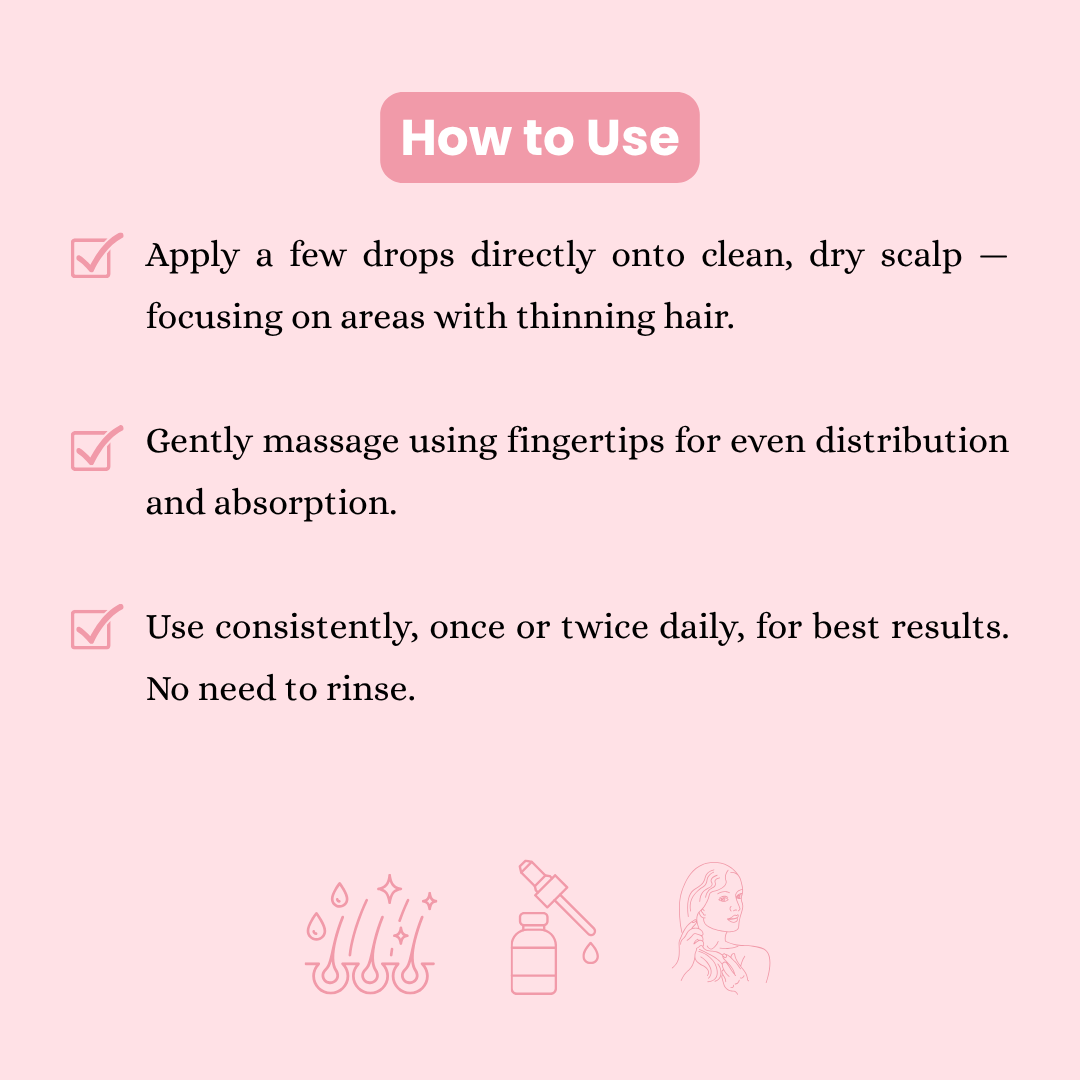 How to Use

Apply a few drops directly onto clean, dry scalp — focusing on areas with thinning hair.

Gently massage using fingertips for even distribution and absorption.

Use consistently, once or twice daily, for best results. No need to rinse.